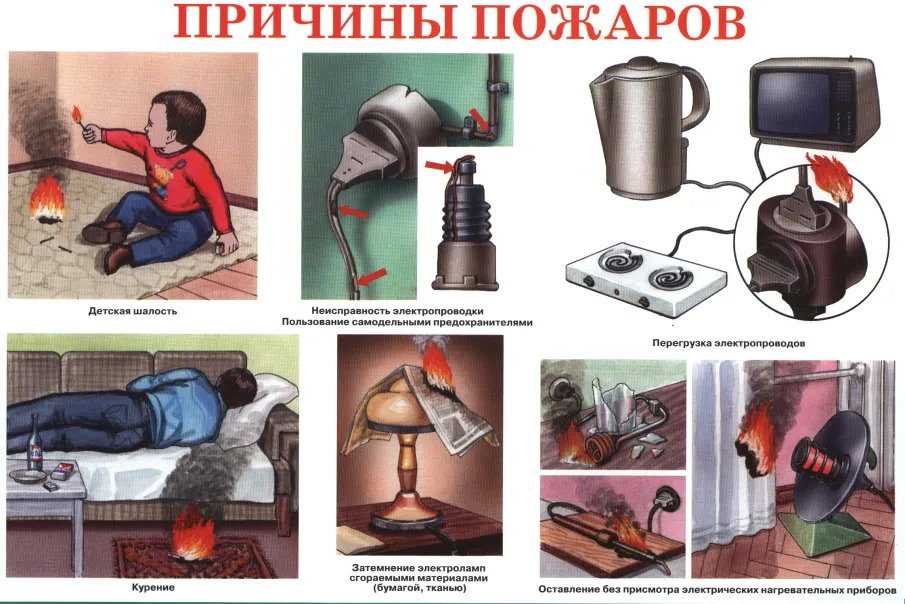 ПРИЧИНЫ ПОЖАРОВ

Детская шалость

Неисправность электропроводки
Пользование самодельными предохранителями

Перегрузка электропроводов

Курение

Затемнение электроламп сгораемыми материалами (бумагой, тканью)

Оставление без присмотра электрических нагревательных приборов